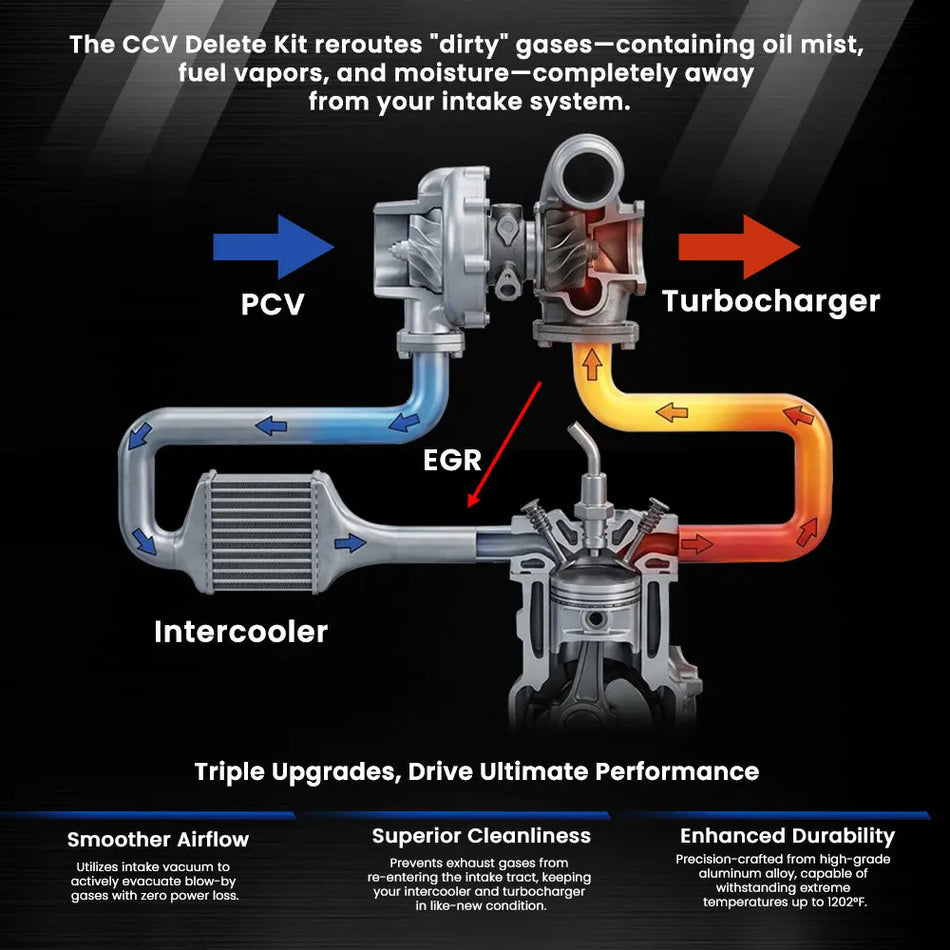 The CCV Delete Kit reroutes "dirty" gases—containing oil mist, fuel vapors, and moisture—completely away from your intake system.

PCV

Turbocharger

EGR

Intercooler

Triple Upgrades, Drive Ultimate Performance

Smoother Airflow

Utilizes intake vacuum to actively evacuate blow-by gases with zero power loss.

Superior Cleanliness

Prevents exhaust gases from re-entering the intake tract, keeping your intercooler and turbocharger in like-new condition.

Enhanced Durability

Precision-crafted from high-grade aluminum alloy, capable of withstanding extreme temperatures up to 1202°F.