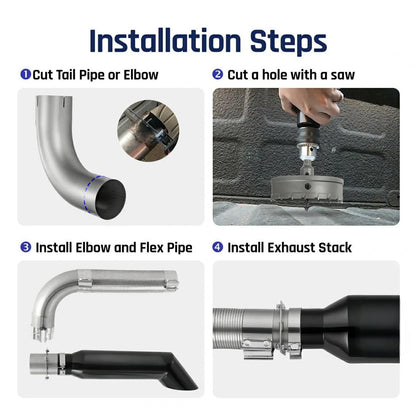 Installation Steps

❶Cut Tail Pipe or Elbow

❷ Cut a hole with a saw

❸ Install Elbow and Flex Pipe

❹ Install Exhaust Stack