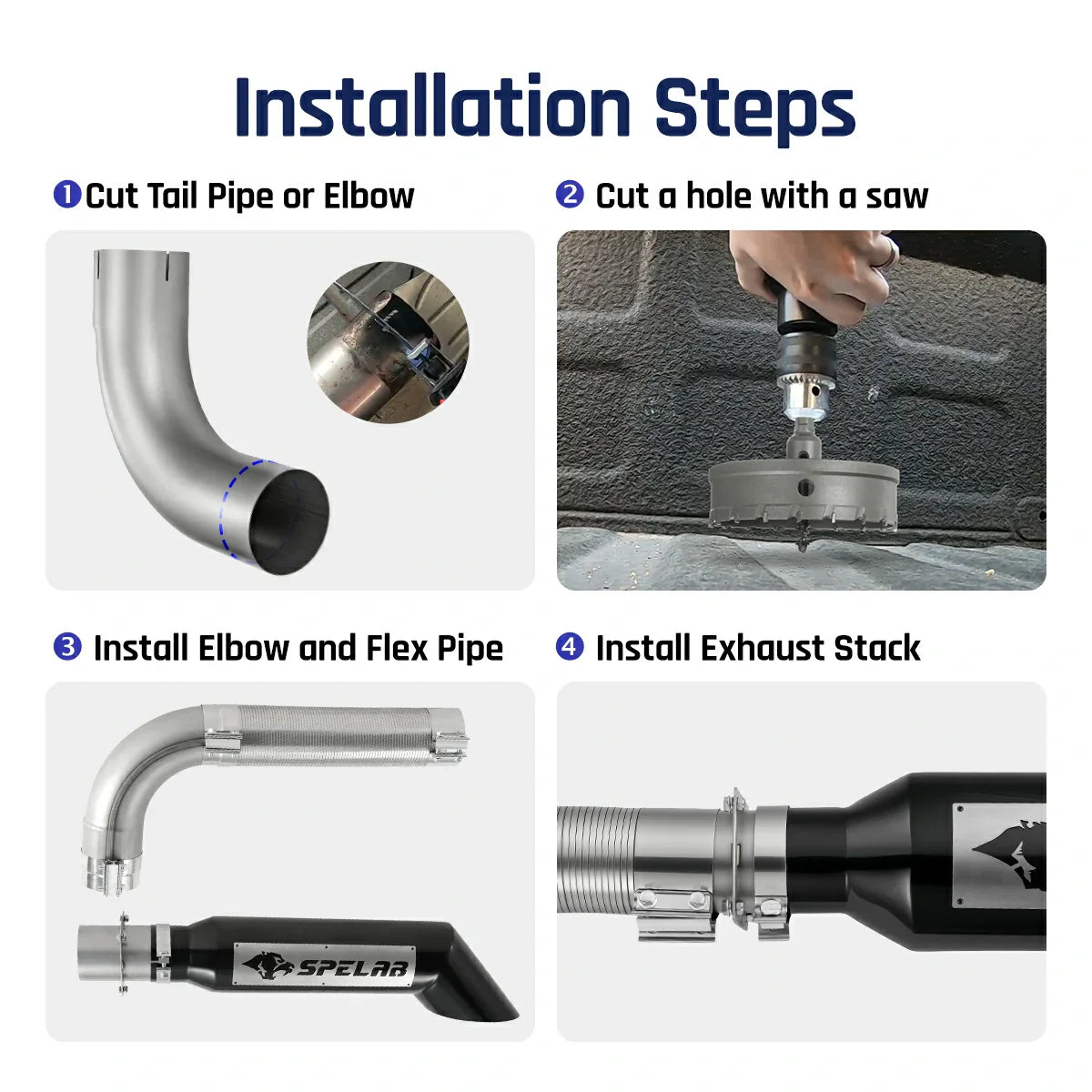 Installation Steps

❶ Cut Tail Pipe or Elbow

❷ Cut a hole with a saw

❸ Install Elbow and Flex Pipe

SPELAB

❹ Install Exhaust Stack