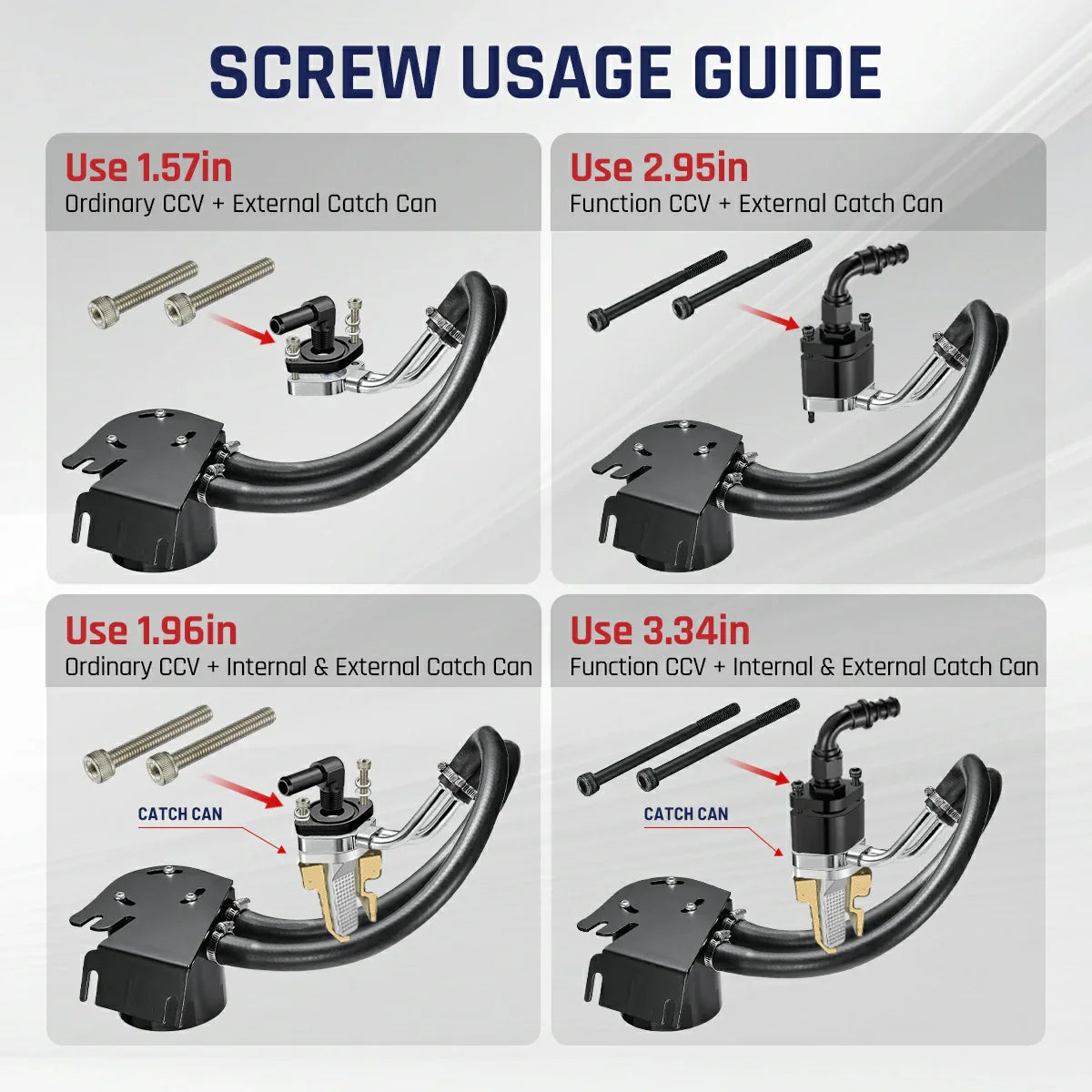 SCREW USAGE GUIDE

Use 1.57in
Ordinary CCV + External Catch Can

Use 2.95in
Function CCV + External Catch Can

Use 1.96in
Ordinary CCV + Internal & External Catch Can

CATCH CAN

Use 3.34in
Function CCV + Internal & External Catch Can

CATCH CAN