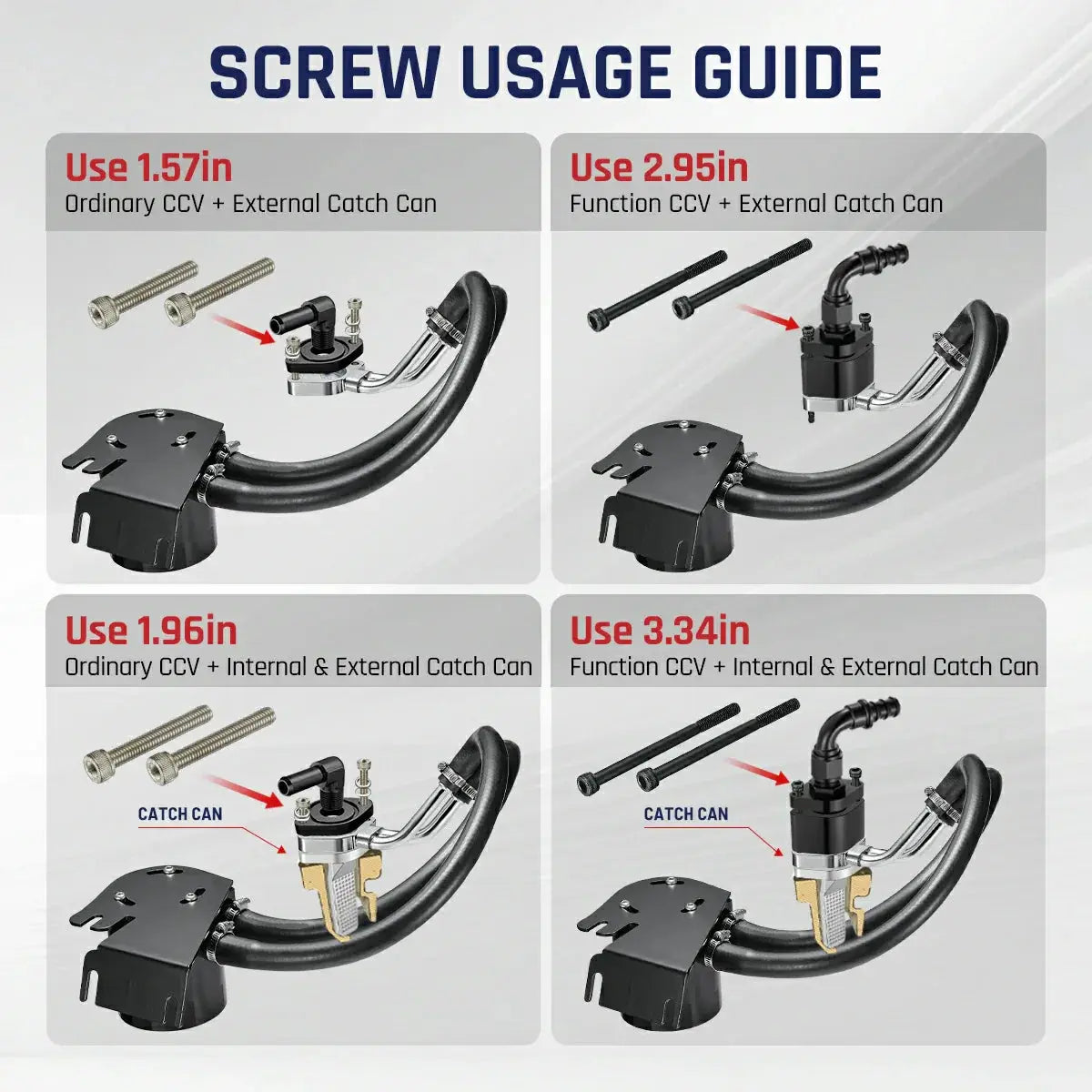 SCREW USAGE GUIDE

Use 1.57in
Ordinary CCV + External Catch Can

Use 2.95in
Function CCV + External Catch Can

Use 1.96in
Ordinary CCV + Internal & External Catch Can

CATCH CAN

Use 3.34in
Function CCV + Internal & External Catch Can

CATCH CAN