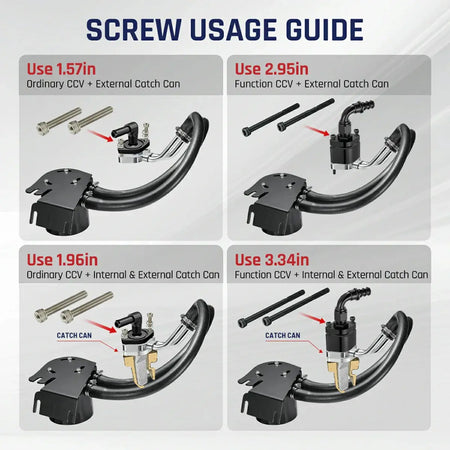 SCREW USAGE GUIDE

Use 1.57in
Ordinary CCV + External Catch Can

Use 2.95in
Function CCV + External Catch Can

Use 1.96in
Ordinary CCV + Internal & External Catch Can

CATCH CAN

Use 3.34in
Function CCV + Internal & External Catch Can

CATCH CAN