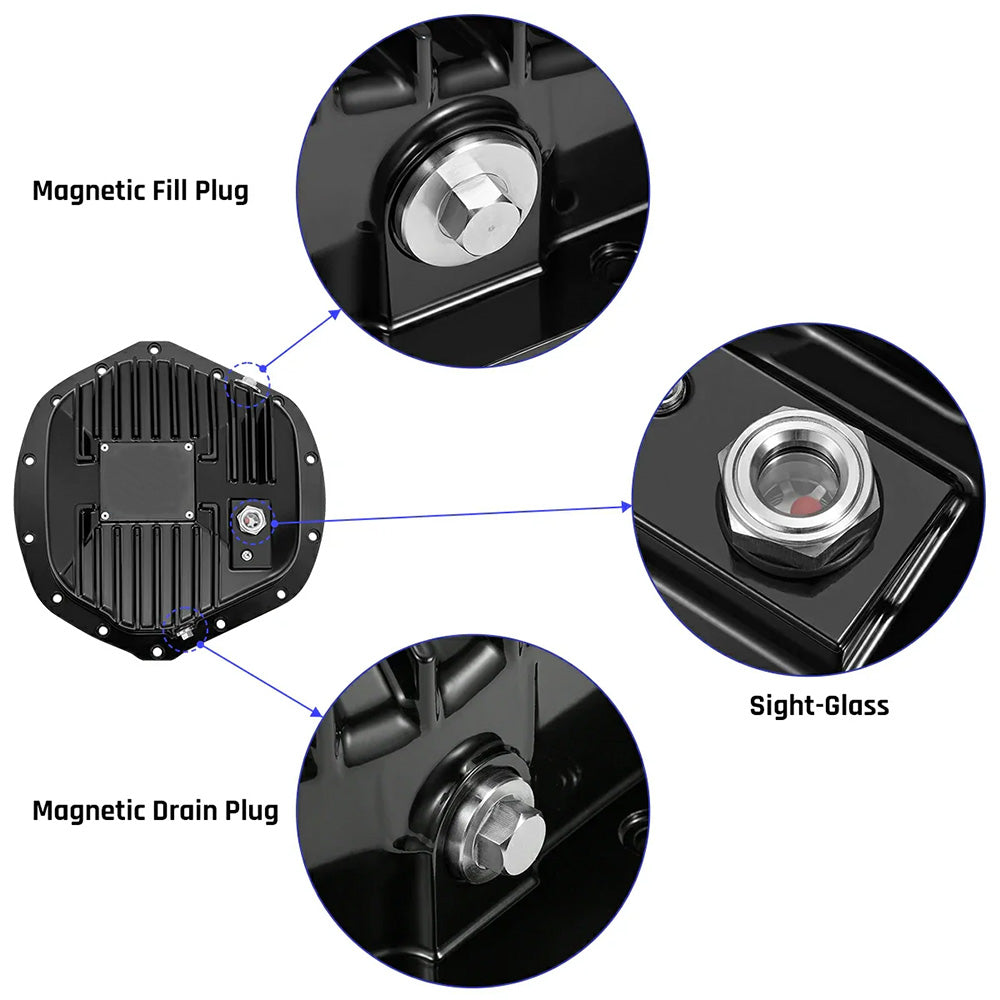 Magnetic Fill Plug

Sight-Glass

Magnetic Drain Plug