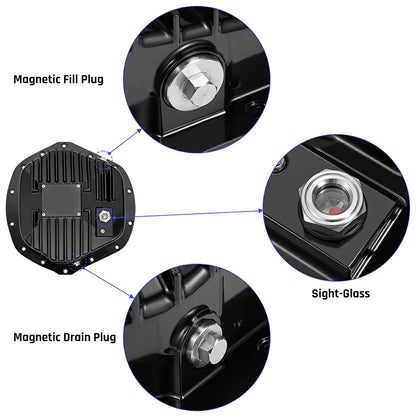 Magnetic Fill Plug

Sight-Glass

Magnetic Drain Plug