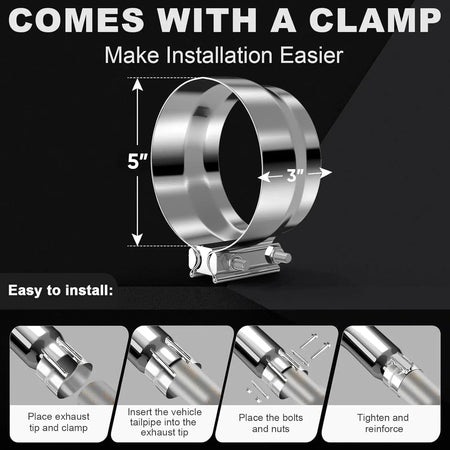 COMES WITH A CLAMP

Make Installation Easier

5"

3"

Easy to install:

Place exhaust tip and clamp

Insert the vehicle tailpipe into the exhaust tip

Place the bolts and nuts

Tighten and reinforce