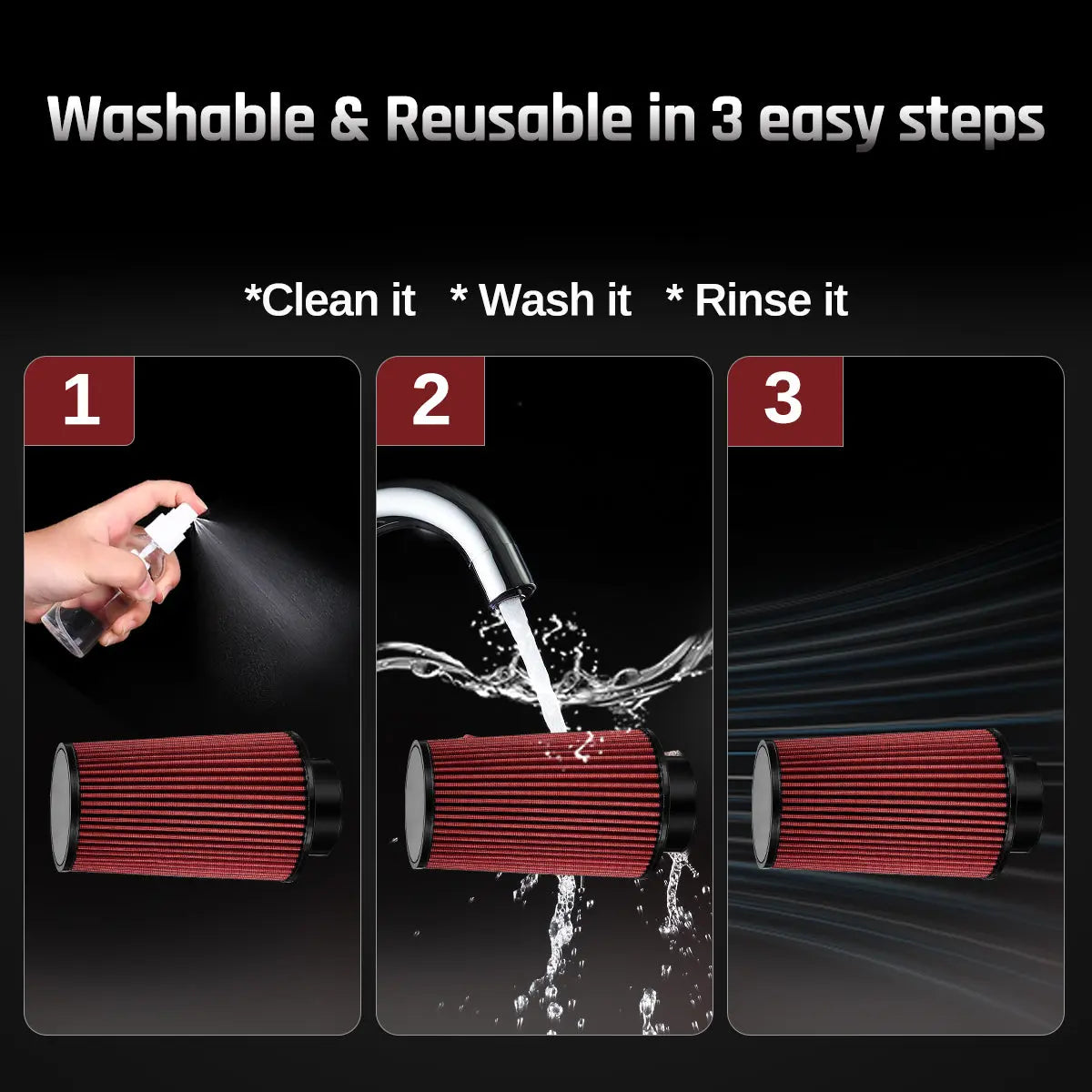 Washable & Reusable in 3 easy steps

*Clean it * Wash it * Rinse it

1

2

3