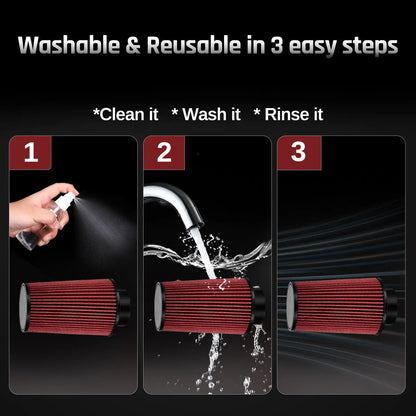 Washable & Reusable in 3 easy steps

*Clean it * Wash it * Rinse it

1

2

3