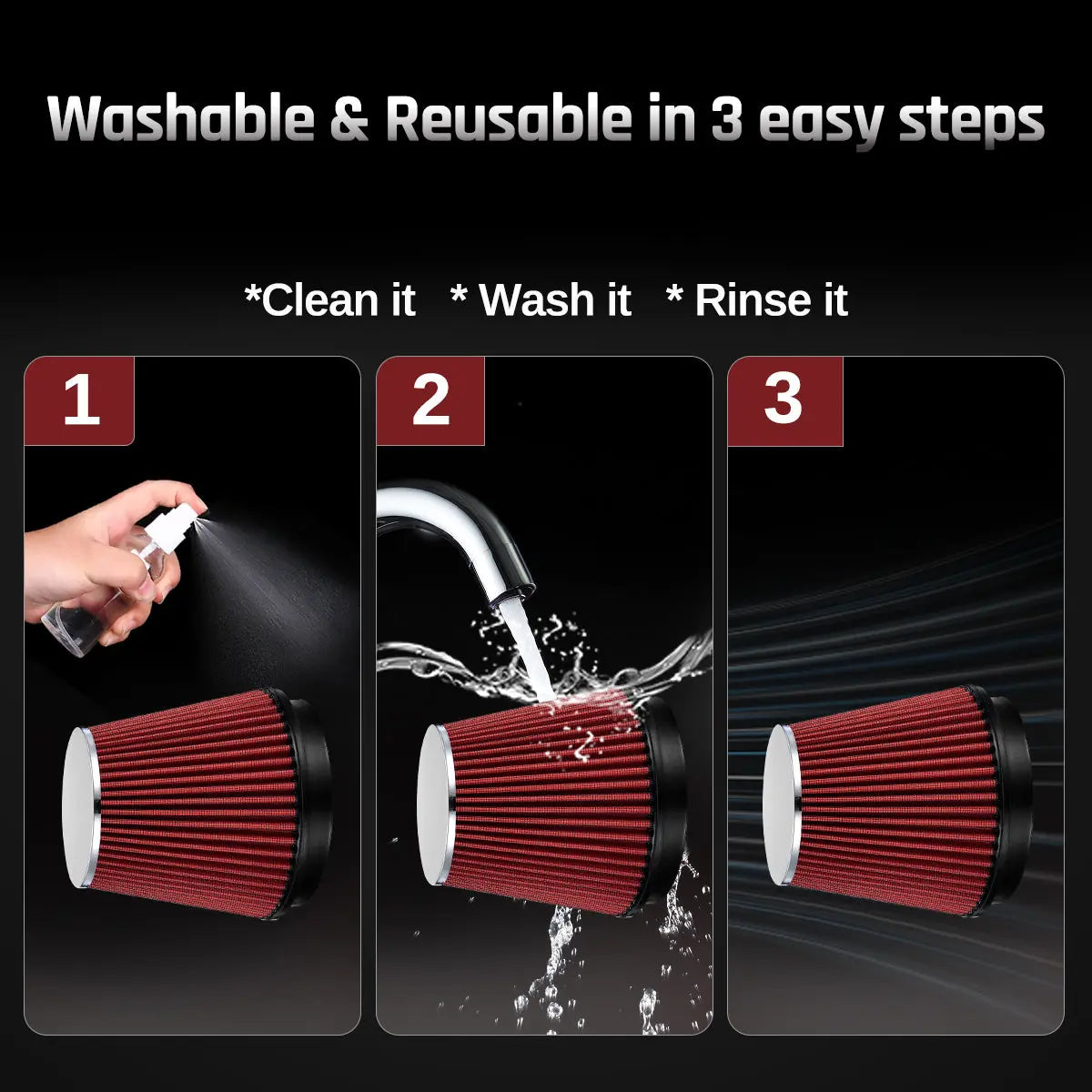 Washable & Reusable in 3 easy steps

*Clean it * Wash it * Rinse it

1

2

3