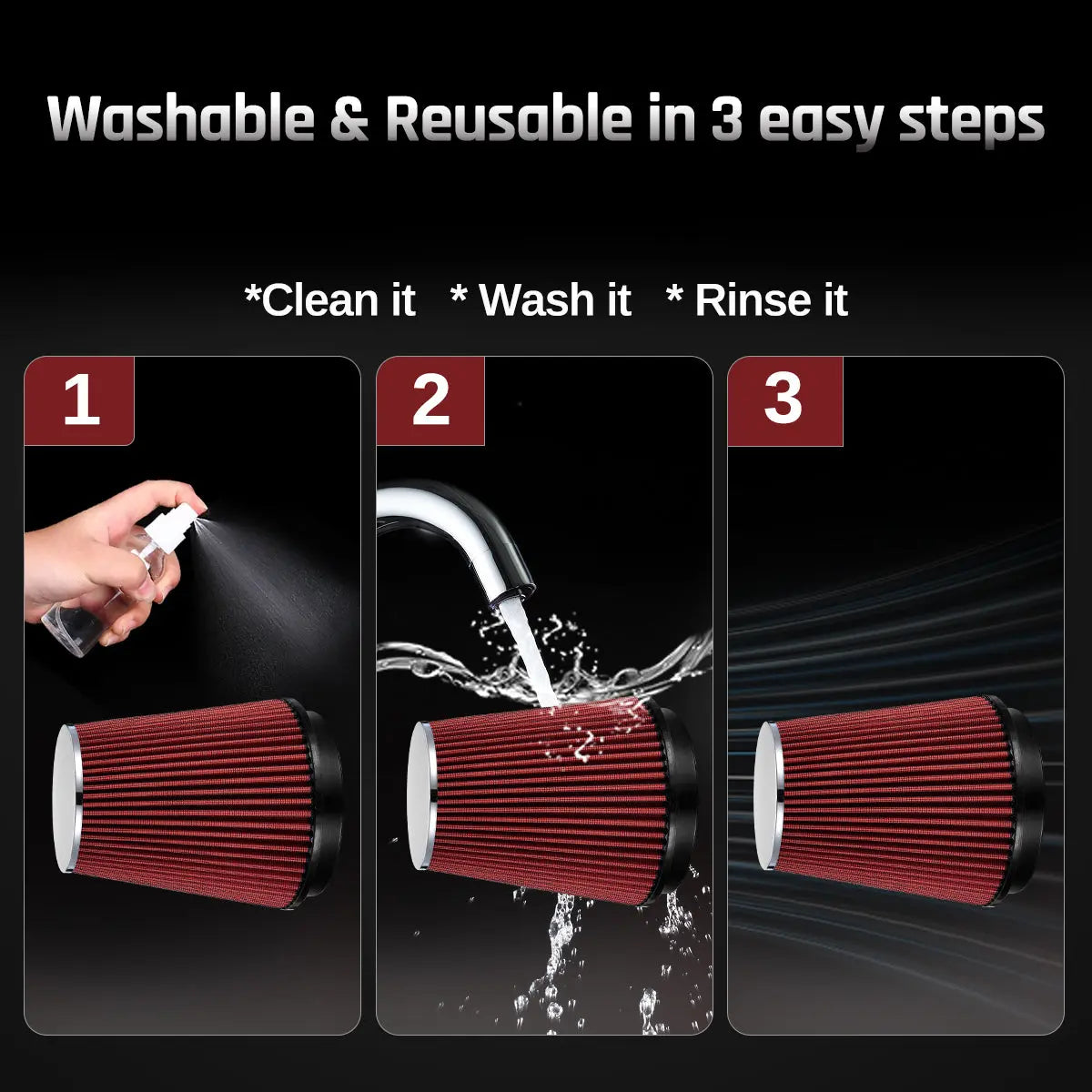 Washable & Reusable in 3 easy steps

*Clean it * Wash it * Rinse it

1

2

3