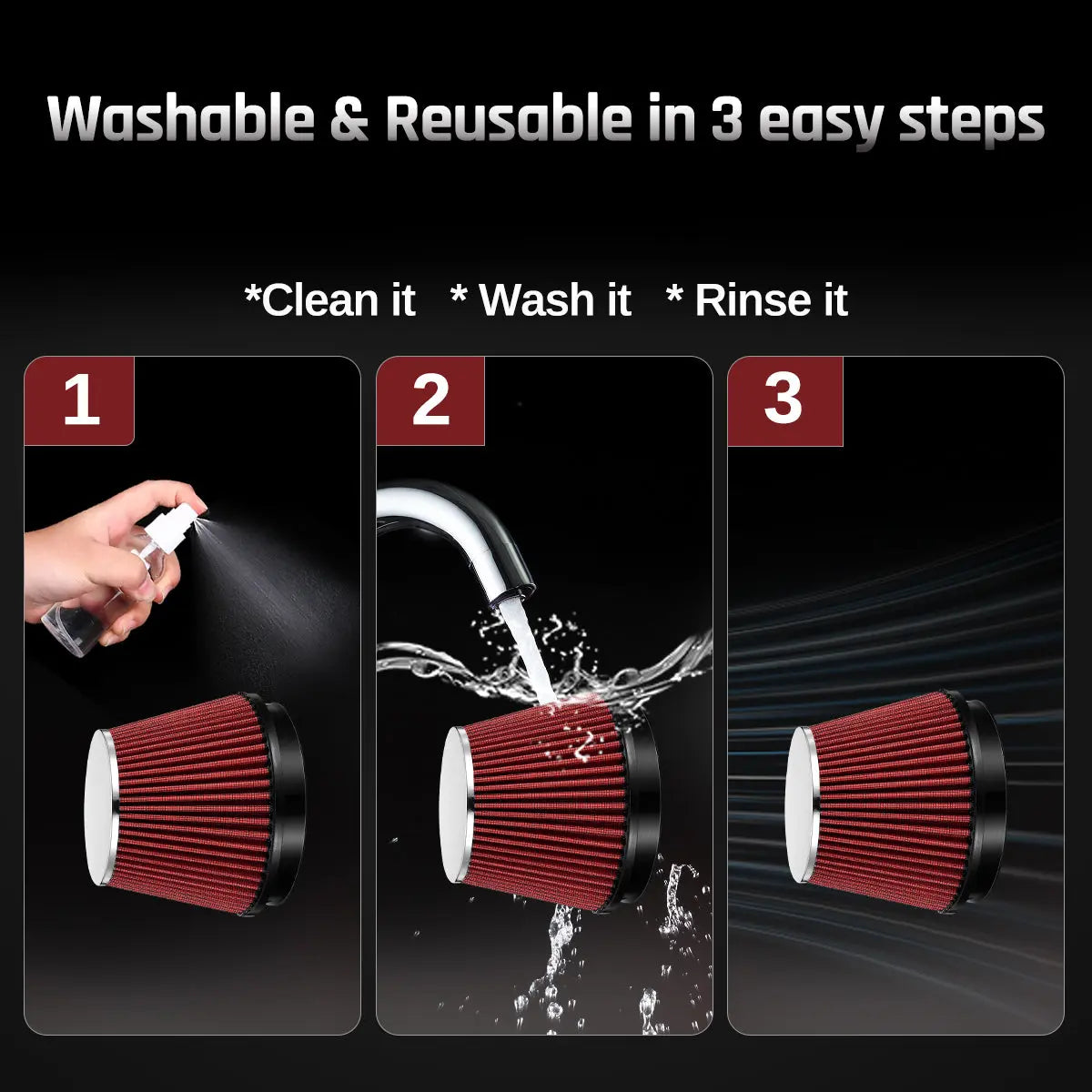 Washable & Reusable in 3 easy steps

*Clean it * Wash it * Rinse it

1

2

3